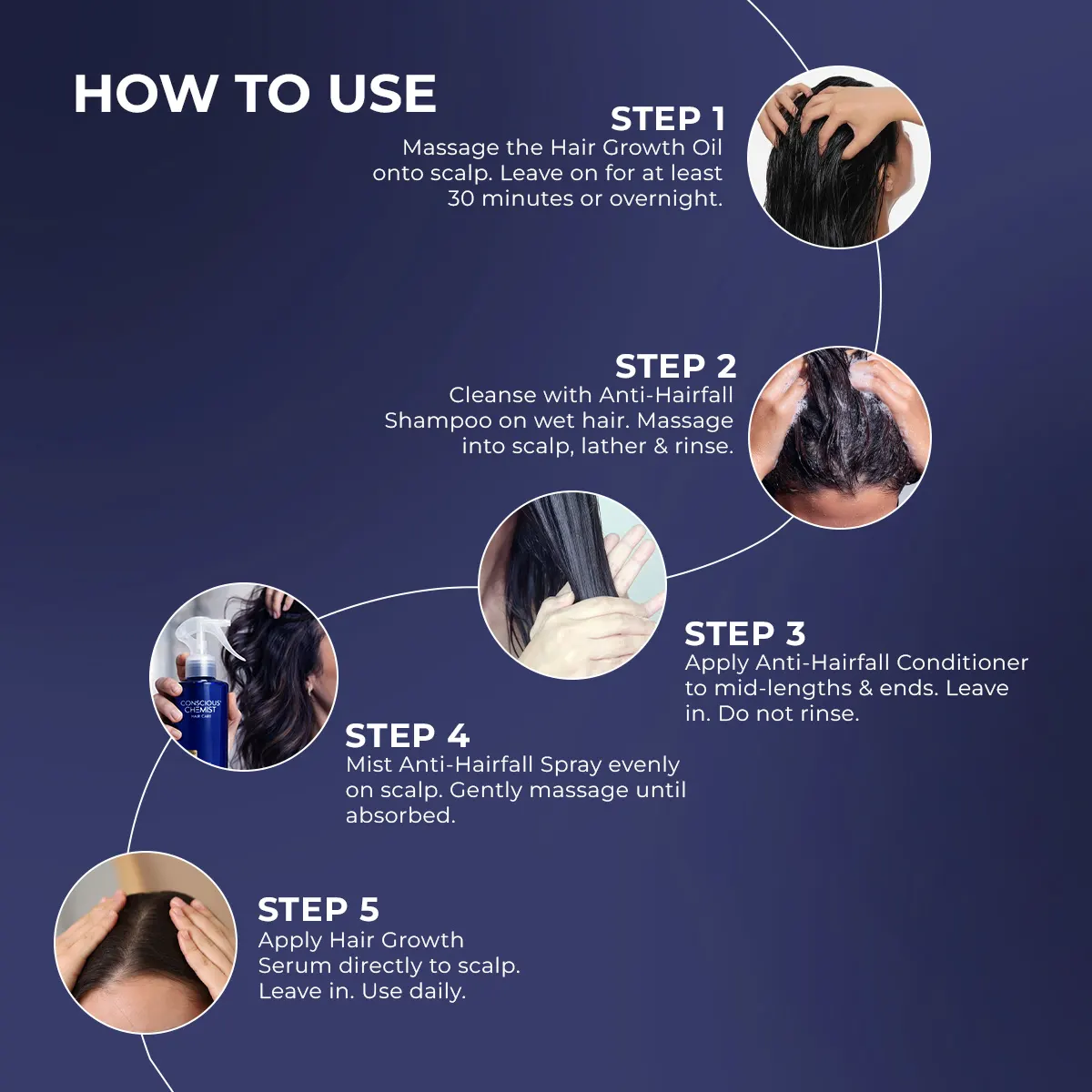 HOW TO USE

STEP 1
Massage the Hair Growth Oil onto scalp. Leave on for at least 30 minutes or overnight.

STEP 2
Cleanse with Anti-Hairfall Shampoo on wet hair. Massage into scalp, lather & rinse.

STEP 3
Apply Anti-Hairfall Conditioner to mid-lengths & ends. Leave in. Do not rinse.

CONSCIOUS CHEMIST HAIR CARE

STEP 4
Mist Anti-Hairfall Spray evenly on scalp. Gently massage until absorbed.

STEP 5
Apply Hair Growth Serum directly to scalp. Leave in. Use daily.