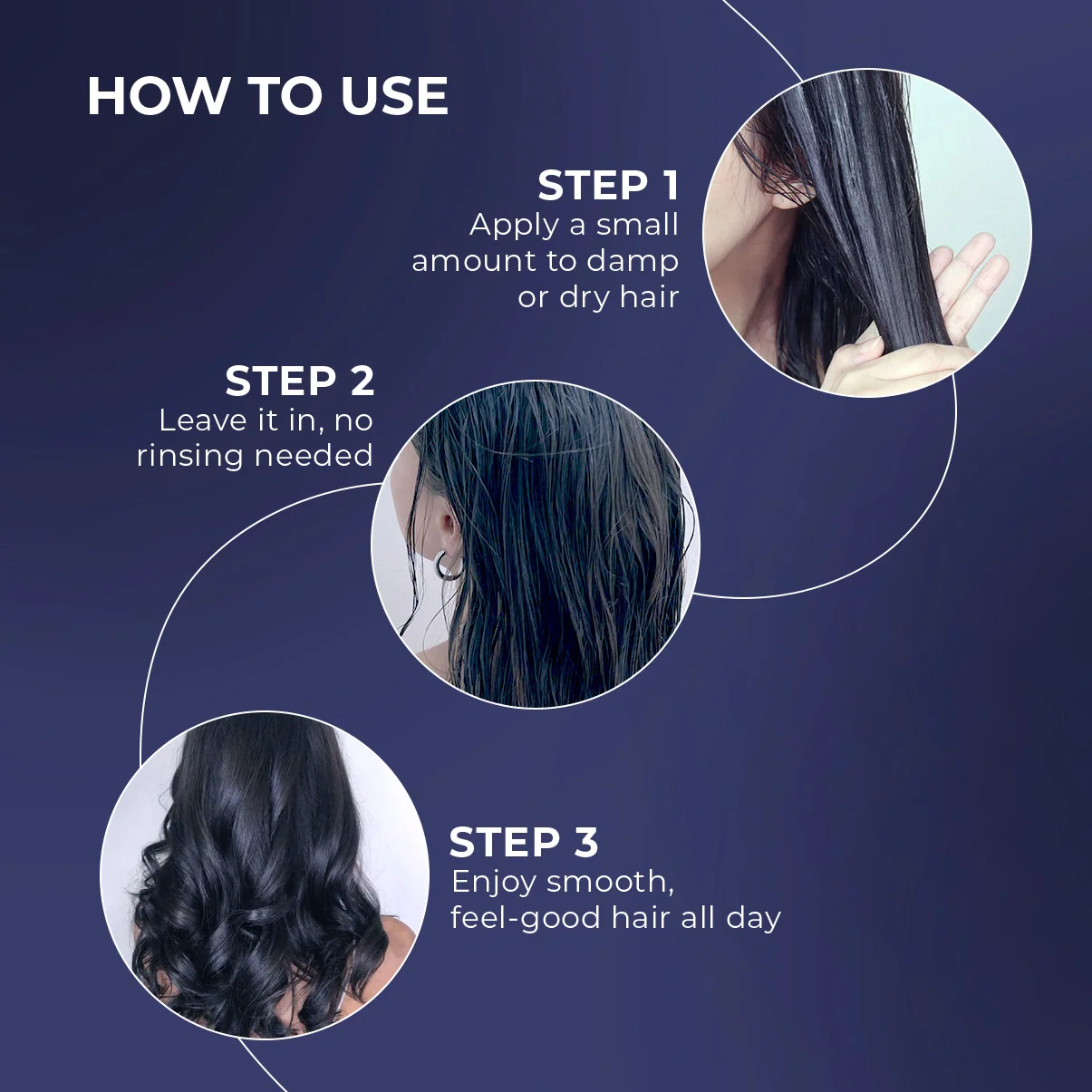 HOW TO USE

STEP 1
Apply a small amount to damp or dry hair

STEP 2
Leave it in, no rinsing needed

STEP 3
Enjoy smooth, feel-good hair all day