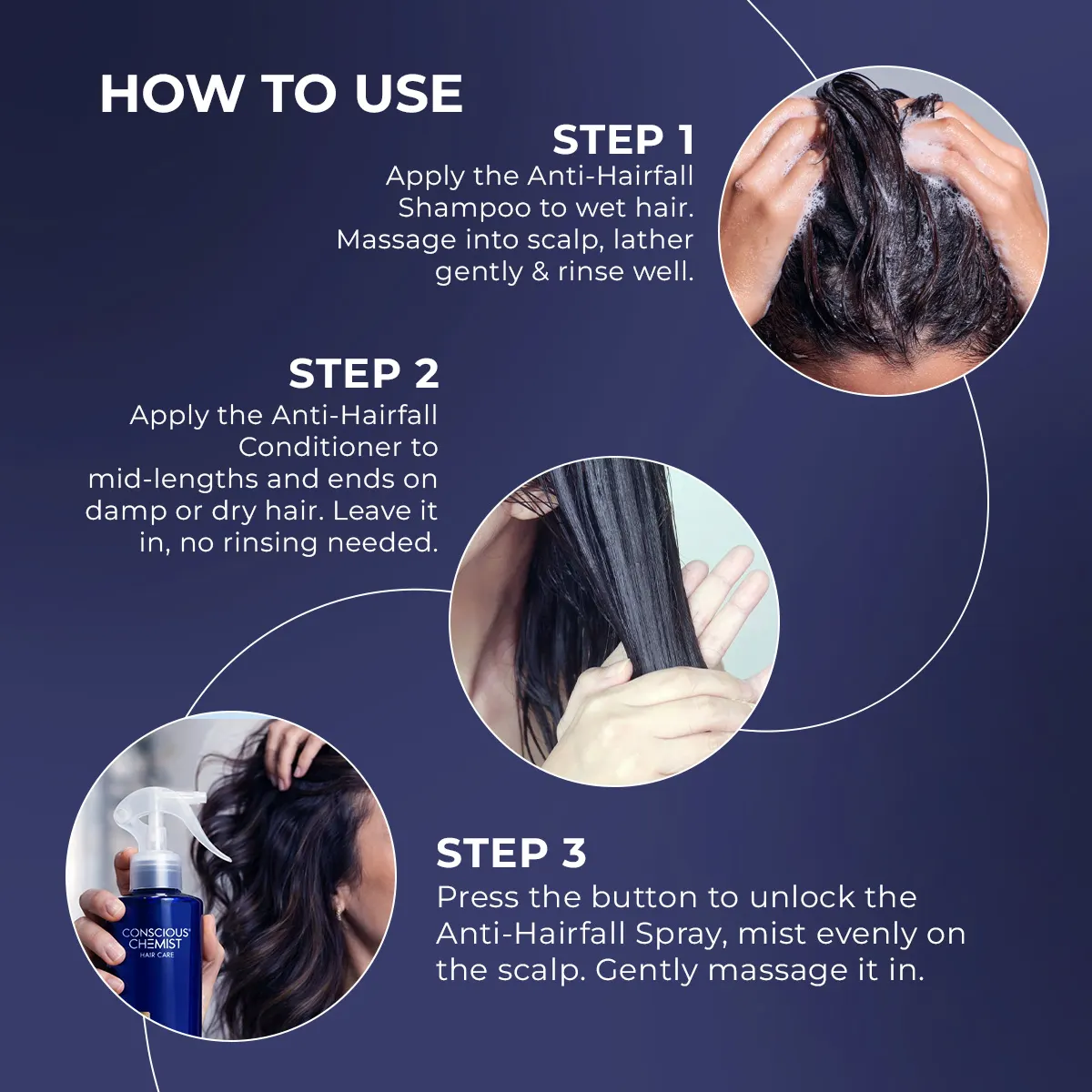 HOW TO USE

STEP 1
Apply the Anti-Hairfall Shampoo to wet hair. Massage into scalp, lather gently & rinse well.

STEP 2
Apply the Anti-Hairfall Conditioner to mid-lengths and ends on damp or dry hair. Leave it in, no rinsing needed.

CONSCIOUS CHEMIST
HAIR CARE

STEP 3
Press the button to unlock the Anti-Hairfall Spray, mist evenly on the scalp. Gently massage it in.