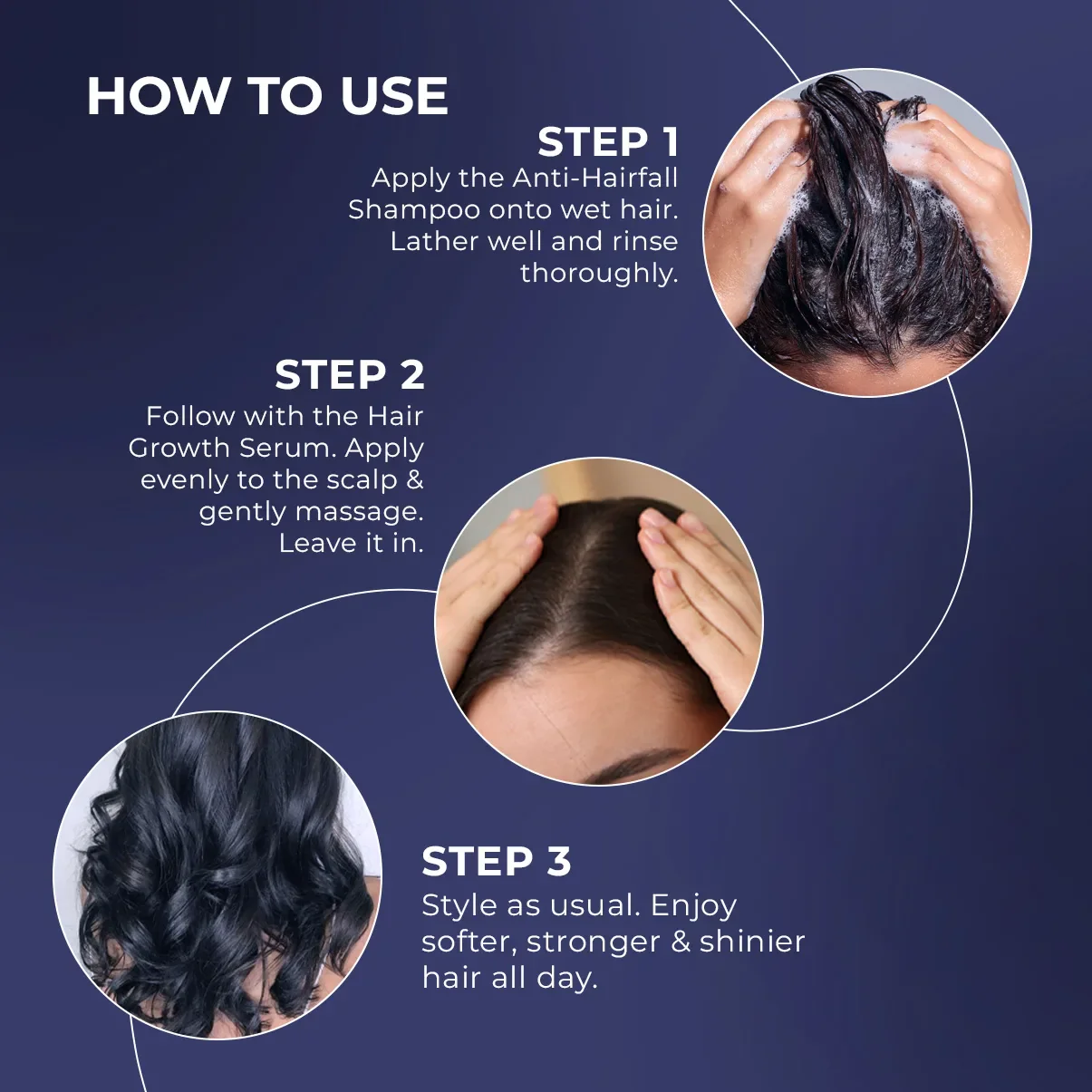 HOW TO USE

STEP 1
Apply the Anti-Hairfall Shampoo onto wet hair. Lather well and rinse thoroughly.

STEP 2
Follow with the Hair Growth Serum. Apply evenly to the scalp & gently massage. Leave it in.

STEP 3
Style as usual. Enjoy softer, stronger & shinier hair all day.